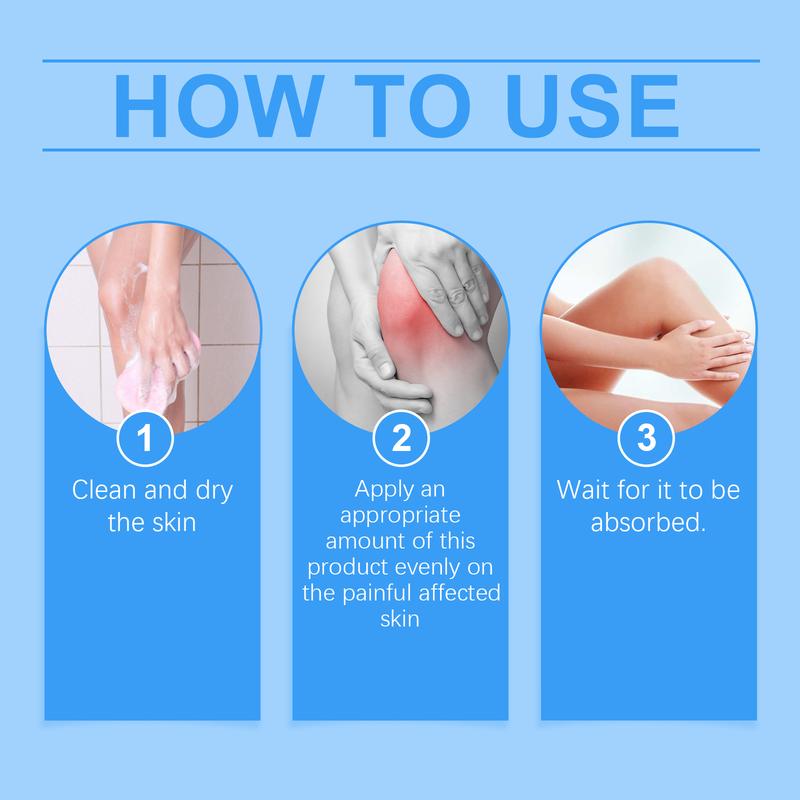 HOW TO USE

1
Clean and dry the skin

2
Apply an appropriate amount of this product evenly on the painful affected skin

3
Wait for it to be absorbed.